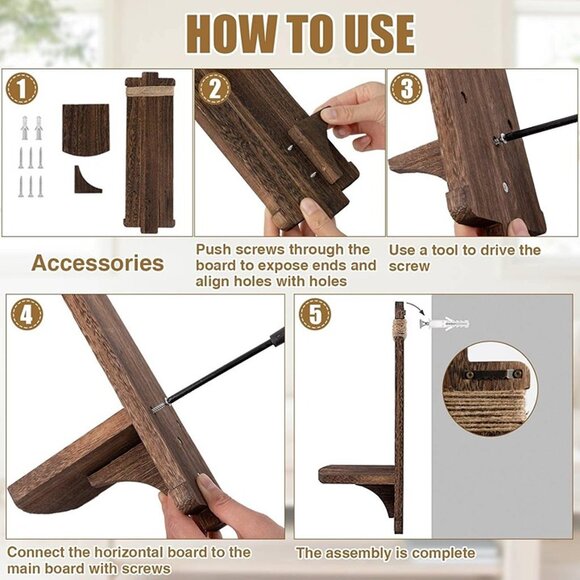 HOW TO USE

1

Accessories

2

Push screws through the board to expose ends and align holes with holes

3

Use a tool to drive the screw

4

Connect the horizontal board to the main board with screws

5

The assembly is complete